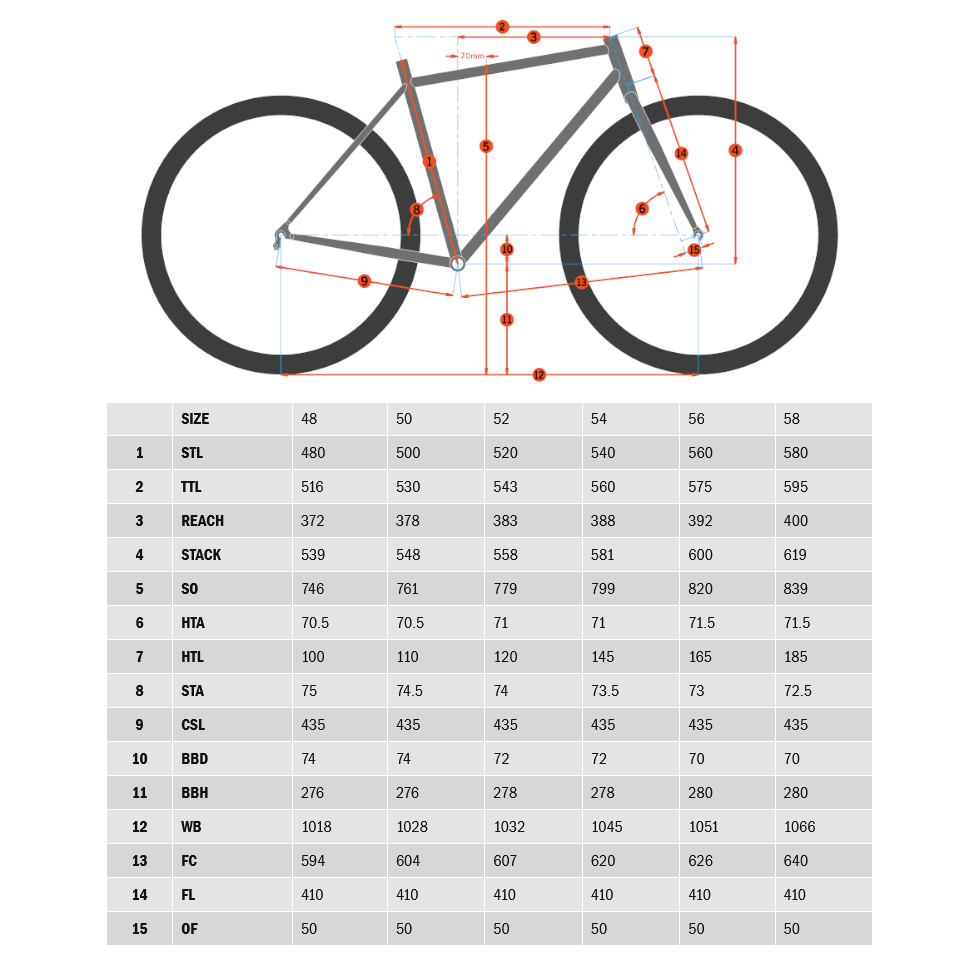 2
3
70mm
7
1
5
14
4
8
6
10
15
9
13
11
12

| | SIZE | 48 | 50 | 52 | 54 | 56 | 58 |
|---|---|---|---|---|---|---|---|
| 1 | STL | 480 | 500 | 520 | 540 | 560 | 580 |
| 2 | TTL | 516 | 530 | 543 | 560 | 575 | 595 |
| 3 | REACH | 372 | 378 | 383 | 388 | 392 | 400 |
| 4 | STACK | 539 | 548 | 558 | 581 | 600 | 619 |
| 5 | SO | 746 | 761 | 779 | 799 | 820 | 839 |
| 6 | HTA | 70.5 | 70.5 | 71 | 71 | 71.5 | 71.5 |
| 7 | HTL | 100 | 110 | 120 | 145 | 165 | 185 |
| 8 | STA | 75 | 74.5 | 74 | 73.5 | 73 | 72.5 |
| 9 | CSL | 435 | 435 | 435 | 435 | 435 | 435 |
| 10 | BBD | 74 | 74 | 72 | 72 | 70 | 70 |
| 11 | BBH | 276 | 276 | 278 | 278 | 280 | 280 |
| 12 | WB | 1018 | 1028 | 1032 | 1045 | 1051 | 1066 |
| 13 | FC | 594 | 604 | 607 | 620 | 626 | 640 |
| 14 | FL | 410 | 410 | 410 | 410 | 410 | 410 |
| 15 | OF | 50 | 50 | 50 | 50 | 50 | 50 |